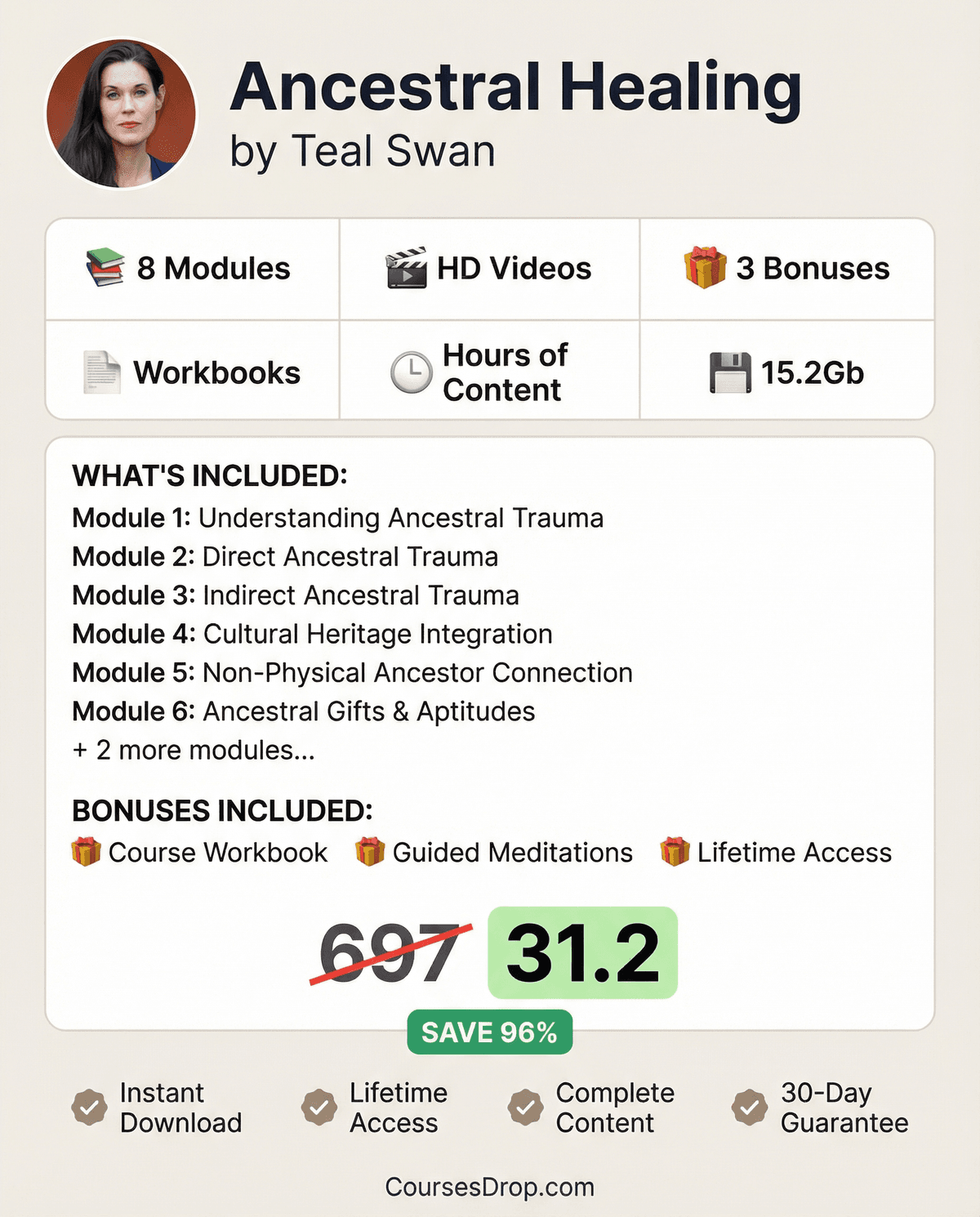 Ancestral Healing
by Teal Swan

| 8 Modules | HD Videos | 3 Bonuses |
|---|---|---|
| Workbooks | Hours of Content | 15.2Gb |

WHAT'S INCLUDED:
Module 1: Understanding Ancestral Trauma
Module 2: Direct Ancestral Trauma
Module 3: Indirect Ancestral Trauma
Module 4: Cultural Heritage Integration
Module 5: Non-Physical Ancestor Connection
Module 6: Ancestral Gifts & Aptitudes
+ 2 more modules...

BONUSES INCLUDED:
Course Workbook Guided Meditations Lifetime Access

697 31.2
SAVE 96%

Instant Download
Lifetime Access
Complete Content
30-Day Guarantee

CoursesDrop.com